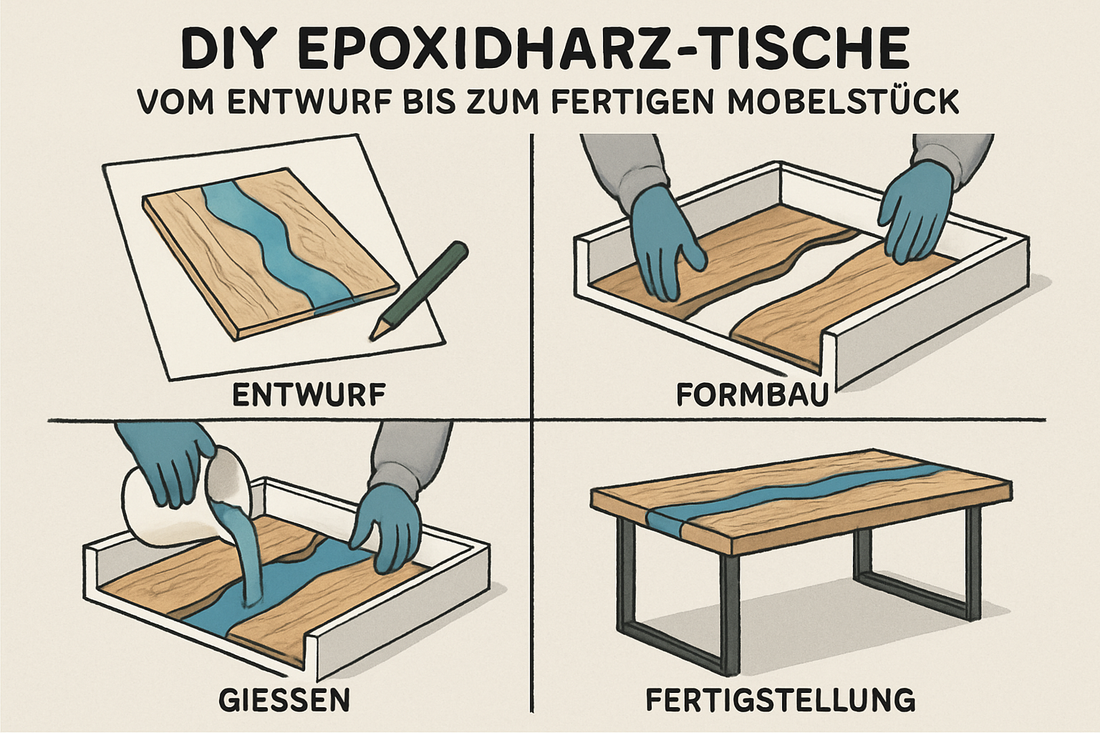 DIY EPOXIDHARZ-TISCHE

VOM ENTWURF BIS ZUM FERTIGEN MOBELSTÜCK

ENTWURF

FORMBAU

GIESSEN

FERTIGSTELLUNG